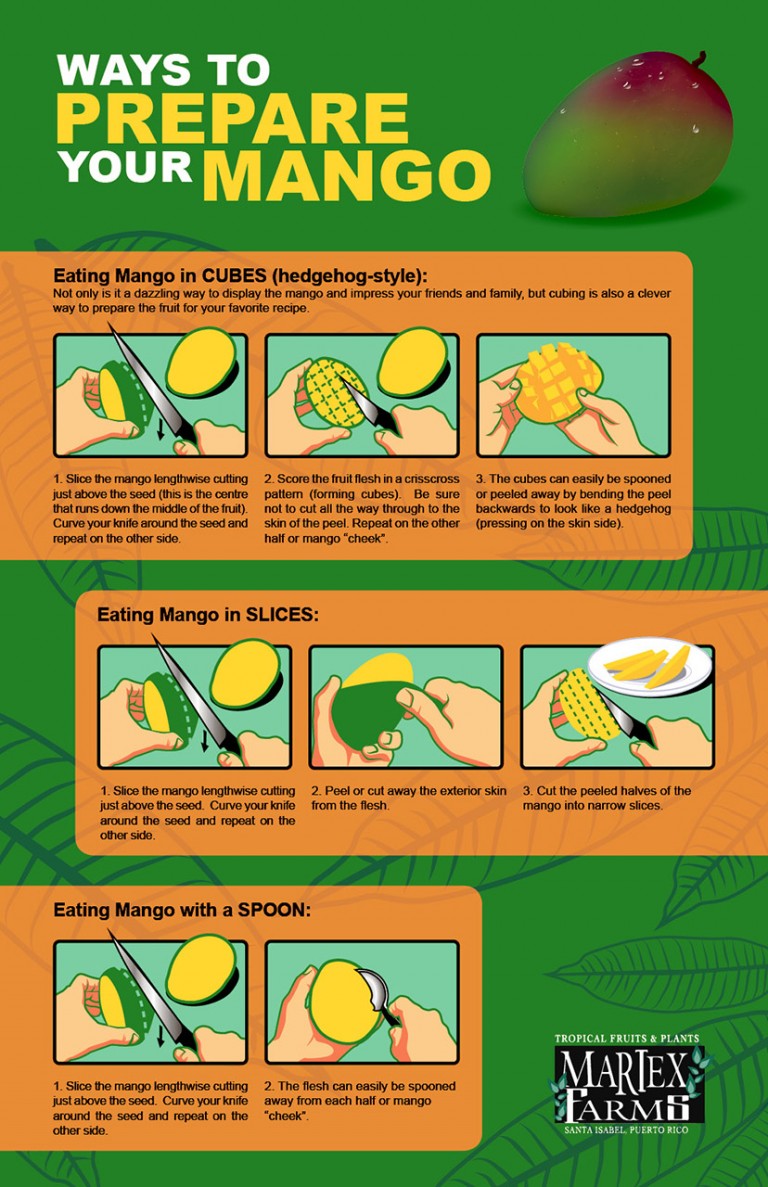 WAYS TO PREPARE YOUR MANGO

Eating Mango in CUBES (hedgehog-style):
Not only is it a dazzling way to display the mango and impress your friends and family, but cubing is also a clever way to prepare the fruit for your favorite recipe.

1. Slice the mango lengthwise cutting just above the seed (this is the centre that runs down the middle of the fruit). Curve your knife around the seed and repeat on the other side.

2. Score the fruit flesh in a crisscross pattern (forming cubes). Be sure not to cut all the way through to the skin of the peel. Repeat on the other half or mango "cheek".

3. The cubes can easily be spooned or peeled away by bending the peel backwards to look like a hedgehog (pressing on the skin side).

Eating Mango in SLICES:

1. Slice the mango lengthwise cutting just above the seed. Curve your knife around the seed and repeat on the other side.

2. Peel or cut away the exterior skin from the flesh.

3. Cut the peeled halves of the mango into narrow slices.

Eating Mango with a SPOON:

1. Slice the mango lengthwise cutting just above the seed. Curve your knife around the seed and repeat on the other side.

2. The flesh can easily be spooned away from each half or mango "cheek".

TROPICAL FRUITS & PLANTS
MARTEX FARMS
SANTA ISABEL, PUERTO RICO